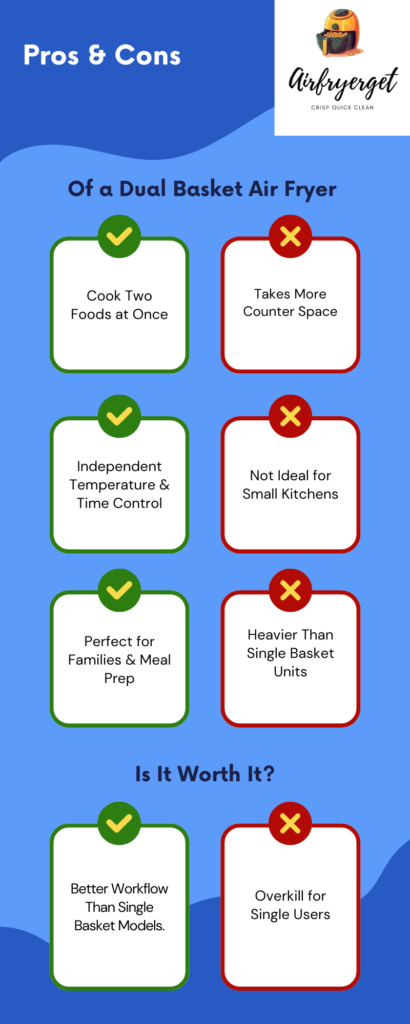 Pros & Cons

Airfryerget
CRISP QUICK CLEAN

Of a Dual Basket Air Fryer

Cook Two Foods at Once

Takes More Counter Space

Independent Temperature & Time Control

Not Ideal for Small Kitchens

Perfect for Families & Meal Prep

Heavier Than Single Basket Units

Is It Worth It?

Better Workflow Than Single Basket Models.

Overkill for Single Users